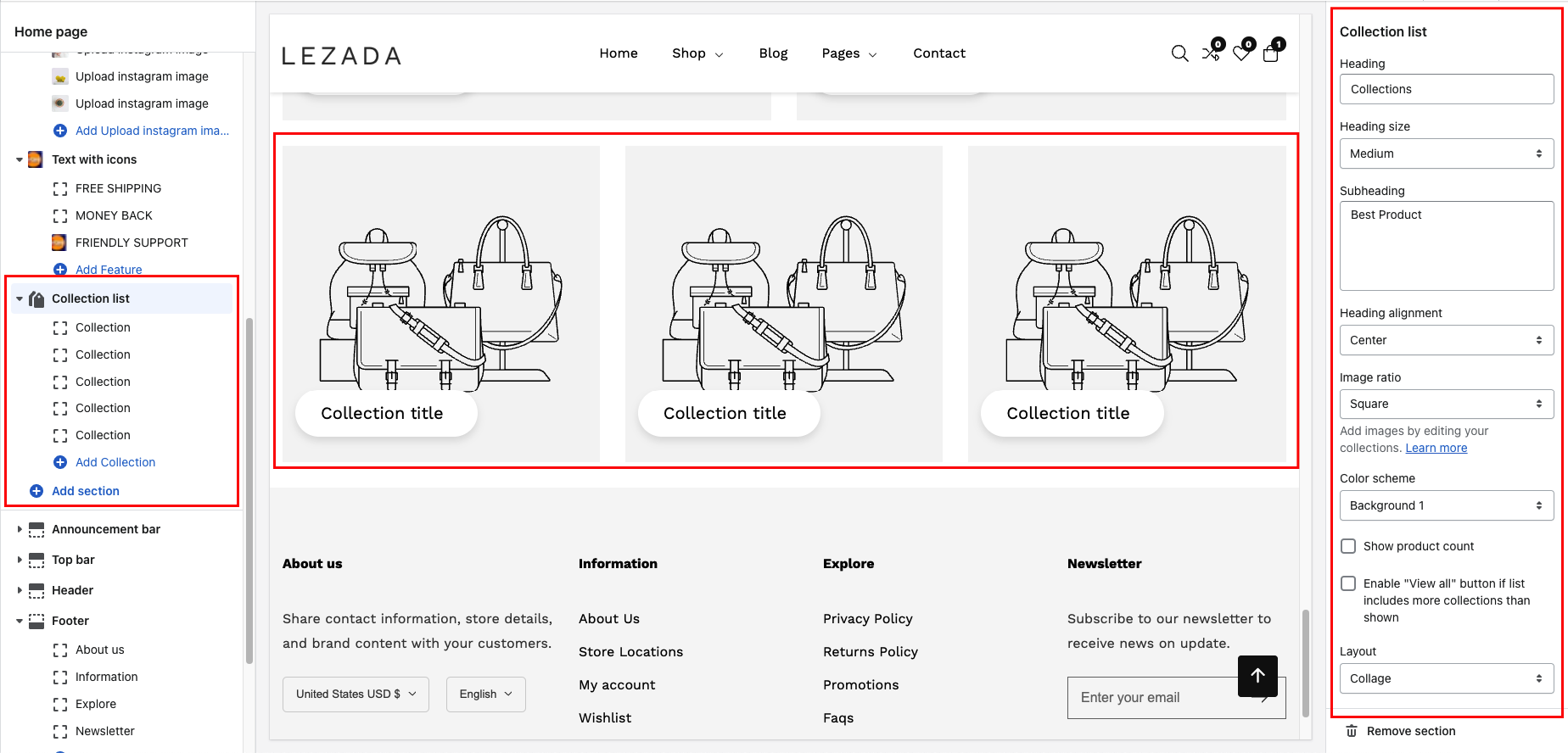 Home page

Upload instagram image
Upload instagram image
Add Upload instagram ima...
Text with icons
FREE SHIPPING
MONEY BACK
FRIENDLY SUPPORT
Add Feature
Collection list
Collection
Collection
Collection
Collection
Collection
Add Collection
Add section
Announcement bar
Top bar
Header
Footer
About us
Information
Explore
Newsletter

LEZADA
Home
Shop
Blog
Pages
Contact
0
0
1

Collection title
Collection title
Collection title

About us
Share contact information, store details, and brand content with your customers.
United States USD $
English

Information
About Us
Store Locations
My account
Wishlist

Explore
Privacy Policy
Returns Policy
Promotions
Faqs

Newsletter
Subscribe to our newsletter to receive news on update.
Enter your email

Collection list
Heading
Collections
Heading size
Medium
Subheading
Best Product
Heading alignment
Center
Image ratio
Square
Add images by editing your collections. Learn more
Color scheme
Background 1
Show product count
Enable "View all" button if list includes more collections than shown
Layout
Collage
Remove section